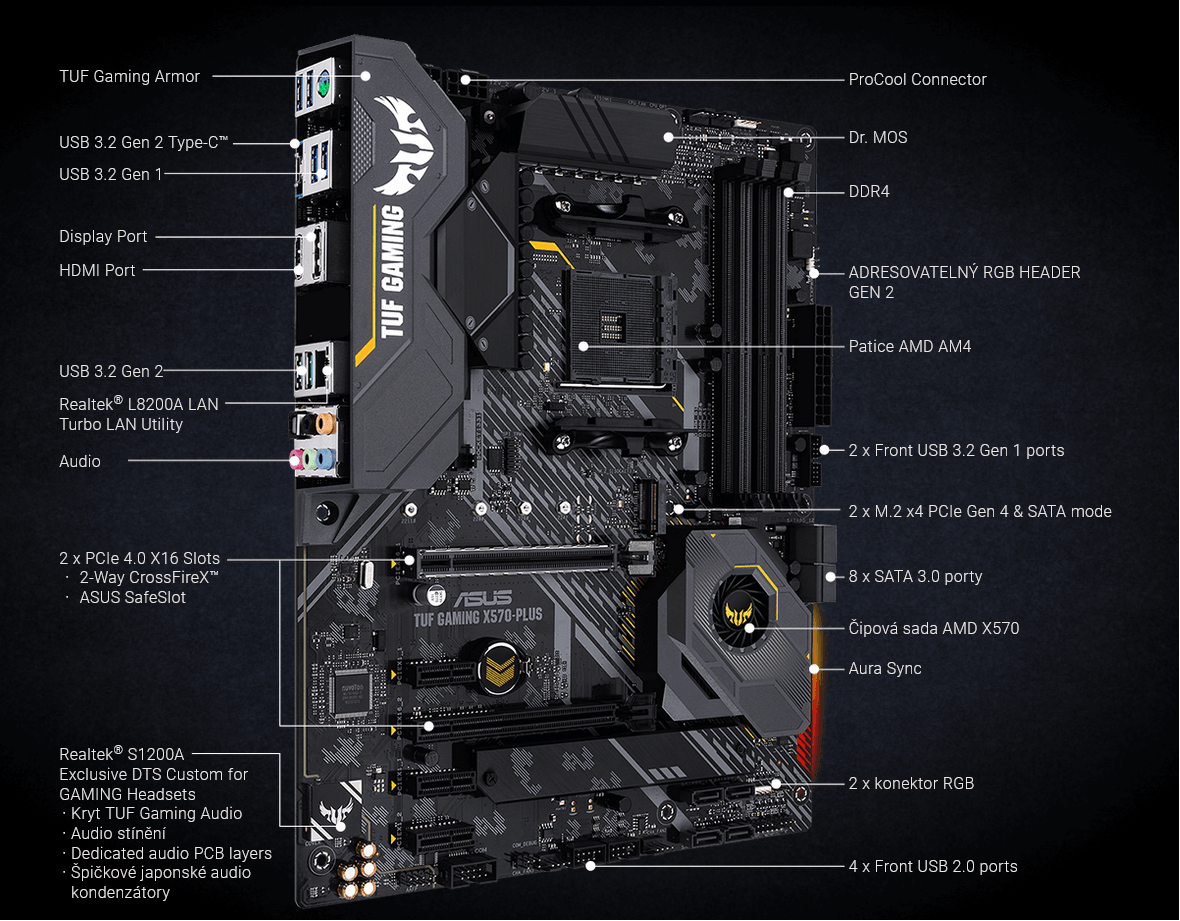 TUF Gaming Armor

USB 3.2 Gen 2 Type-C™

USB 3.2 Gen 1

Display Port

HDMI Port

USB 3.2 Gen 2

Realtek® L8200A LAN
Turbo LAN Utility

Audio

2 x PCIe 4.0 X16 Slots
· 2-Way CrossFireX™
· ASUS SafeSlot

Realtek® S1200A
Exclusive DTS Custom for GAMING Headsets
· Kryt TUF Gaming Audio
· Audio stínění
· Dedicated audio PCB layers
· Špičkové japonské audio kondenzátory

TUF GAMING

ASUS
TUF GAMING X570-PLUS

ProCool Connector

Dr. MOS

DDR4

ADRESOVATELNÝ RGB HEADER GEN 2

Patice AMD AM4

2 x Front USB 3.2 Gen 1 ports

2 x M.2 x4 PCIe Gen 4 & SATA mode

8 x SATA 3.0 porty

Čipová sada AMD X570

Aura Sync

2 x konektor RGB

4 x Front USB 2.0 ports